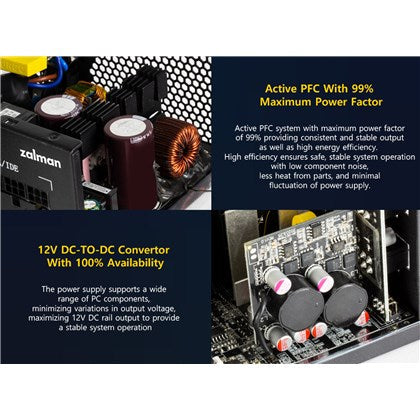 zalman
/IDE

Active PFC With 99%
Maximum Power Factor

Active PFC system with maximum power factor of 99% providing consistent and stable output as well as high energy efficiency.
High efficiency ensures safe, stable system operation with low component noise, less heat from parts, and minimal fluctuation of power supply.

12V DC-TO-DC Convertor
With 100% Availability

The power supply supports a wide range of PC components, minimizing variations in output voltage, maximizing 12V DC rail output to provide a stable system operation